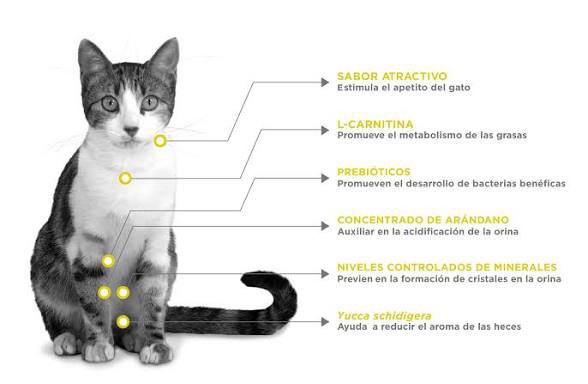 SABOR ATRACTIVO
Estimula el apetito del gato

L-CARNITINA
Promueve el metabolismo de las grasas

PREBIÓTICOS
Promueven el desarrollo de bacterias benéficas

CONCENTRADO DE ARÁNDANO
Auxiliar en la acidificación de la orina

NIVELES CONTROLADOS DE MINERALES
Previen en la formación de cristales en la orina

Yucca schidigera
Ayuda a reducir el aroma de las heces