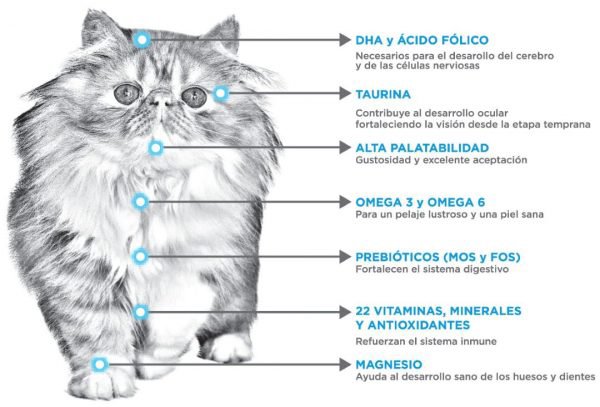 DHA y ÁCIDO FÓLICO
Necesarios para el desarrollo del cerebro y de las células nerviosas

TAURINA
Contribuye al desarrollo ocular fortaleciendo la visión desde la etapa temprana

ALTA PALATABILIDAD
Gustosidad y excelente aceptación

OMEGA 3 y OMEGA 6
Para un pelaje lustroso y una piel sana

PREBIÓTICOS (MOS y FOS)
Fortalecen el sistema digestivo

22 VITAMINAS, MINERALES Y ANTIOXIDANTES
Refuerzan el sistema inmune

MAGNESIO
Ayuda al desarrollo sano de los huesos y dientes